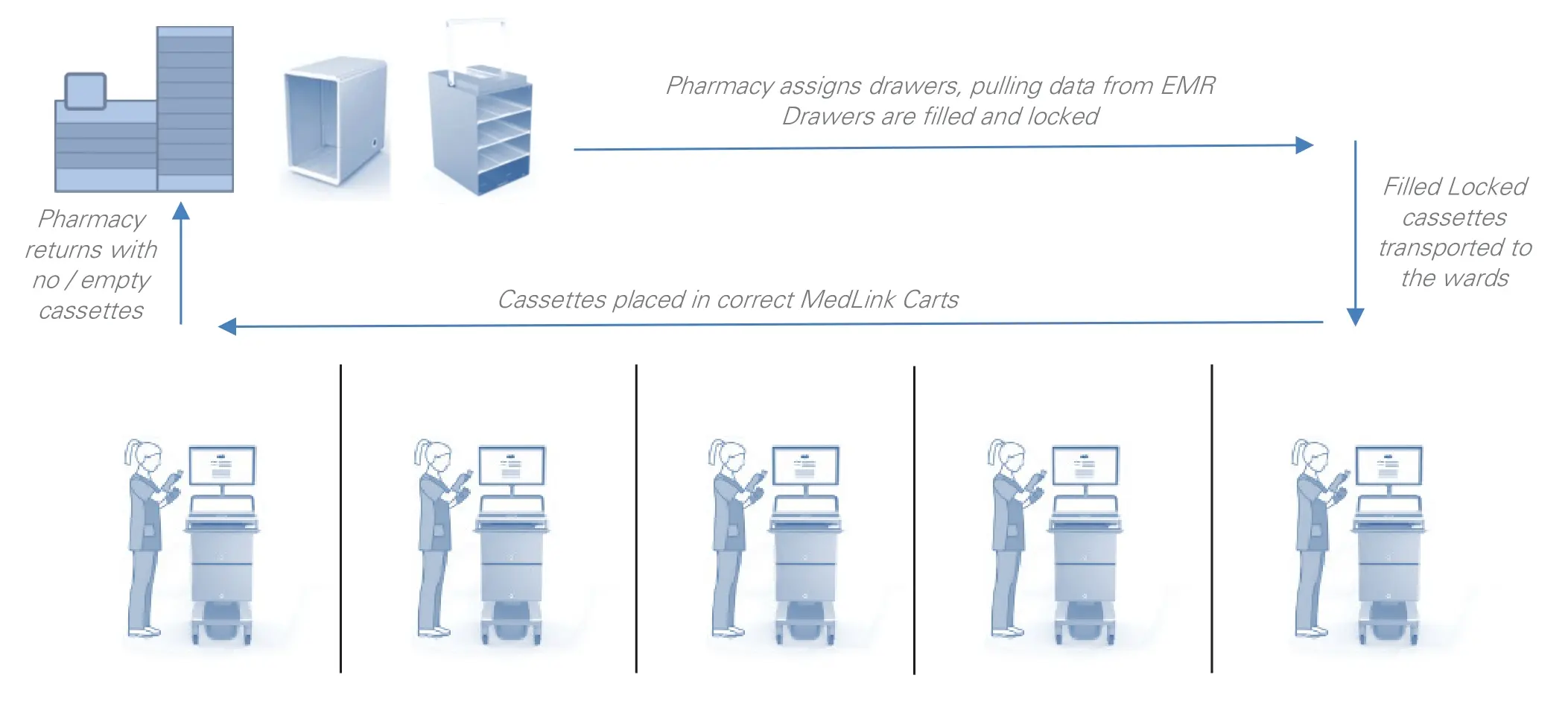 Pharmacy assigns drawers, pulling data from EMR
Drawers are filled and locked

Filled Locked cassettes transported to the wards

Cassettes placed in correct MedLink Carts

Pharmacy returns with no / empty cassettes